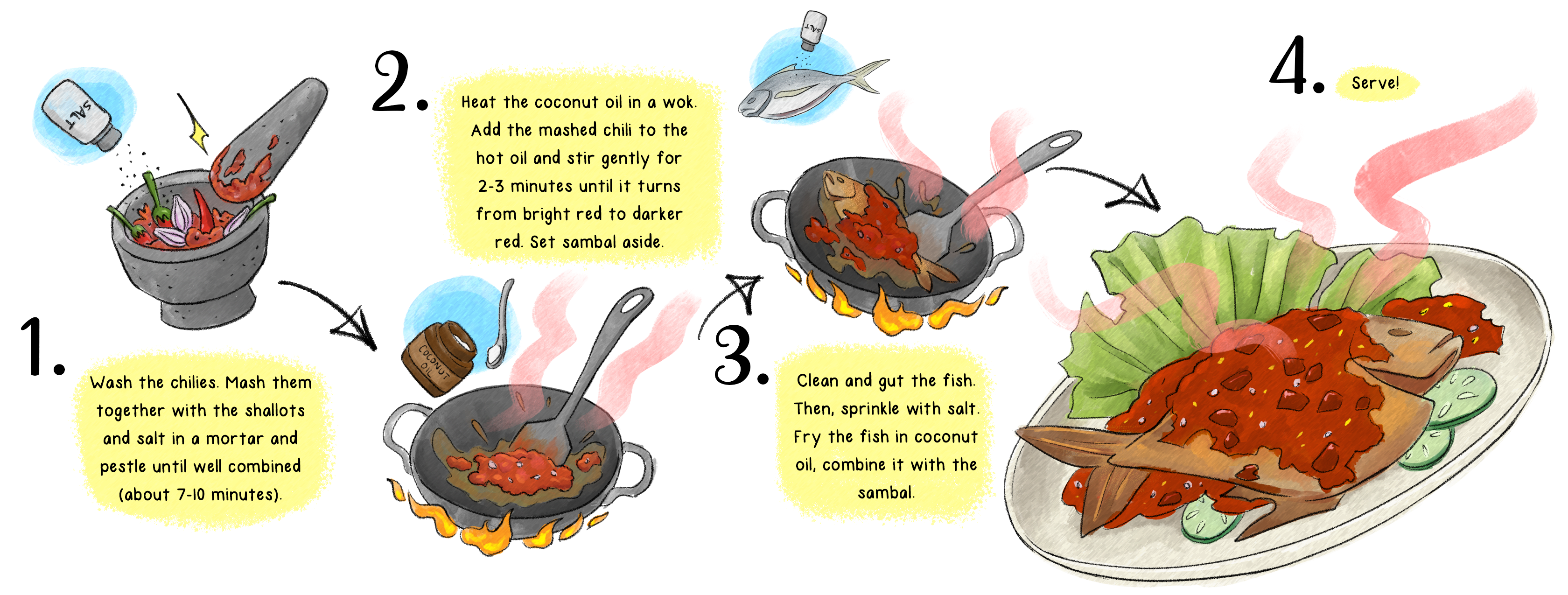 SALT

1.

Wash the chilies. Mash them together with the shallots and salt in a mortar and pestle until well combined (about 7-10 minutes).

2.

Heat the coconut oil in a wok. Add the mashed chili to the hot oil and stir gently for 2-3 minutes until it turns from bright red to darker red. Set sambal aside.

COCONUT OIL

SALT

3.

Clean and gut the fish. Then, sprinkle with salt. Fry the fish in coconut oil, combine it with the sambal.

4.

Serve!