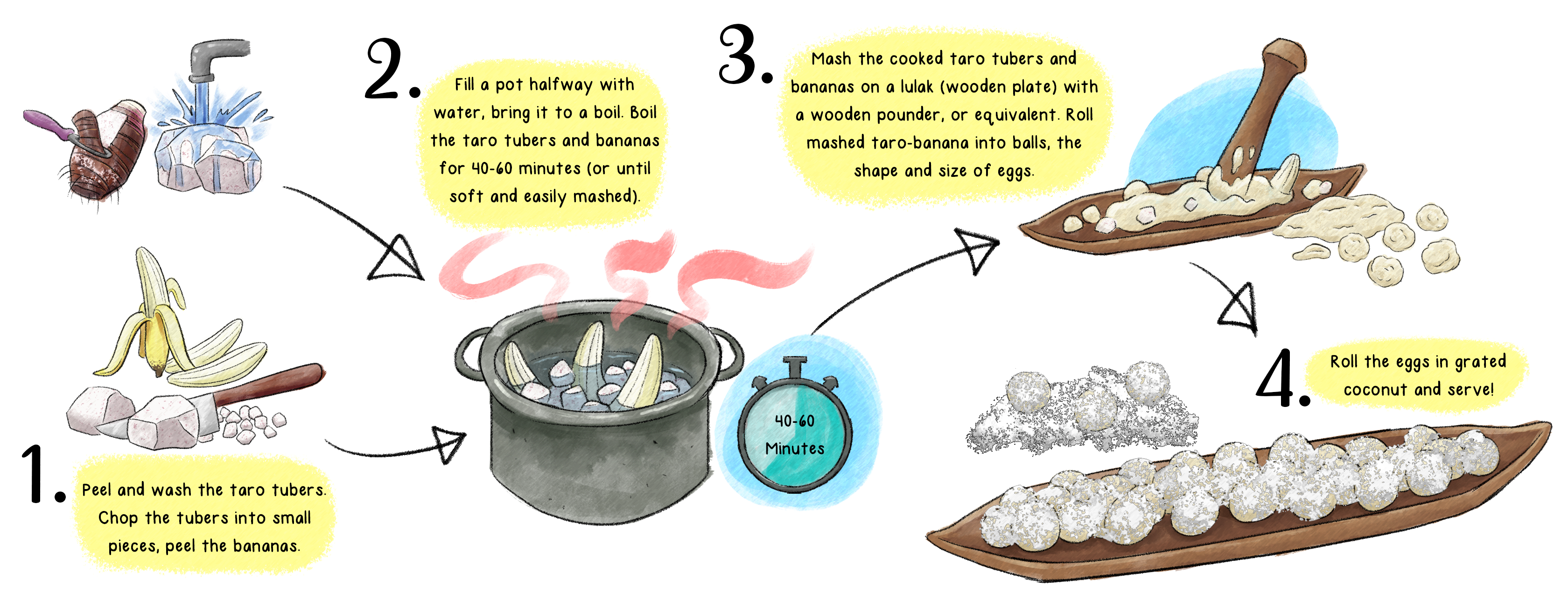 1. Peel and wash the taro tubers. Chop the tubers into small pieces, peel the bananas.

2. Fill a pot halfway with water, bring it to a boil. Boil the taro tubers and bananas for 40-60 minutes (or until soft and easily mashed).

40-60 Minutes

3. Mash the cooked taro tubers and bananas on a lulak (wooden plate) with a wooden pounder, or equivalent. Roll mashed taro-banana into balls, the shape and size of eggs.

4. Roll the eggs in grated coconut and serve!